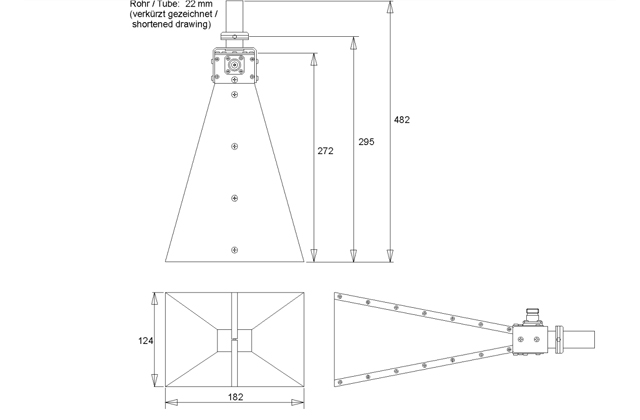 Rohr / Tube: 22 mm
(verkürzt gezeichnet /
shortened drawing)

272

295

482

124

182